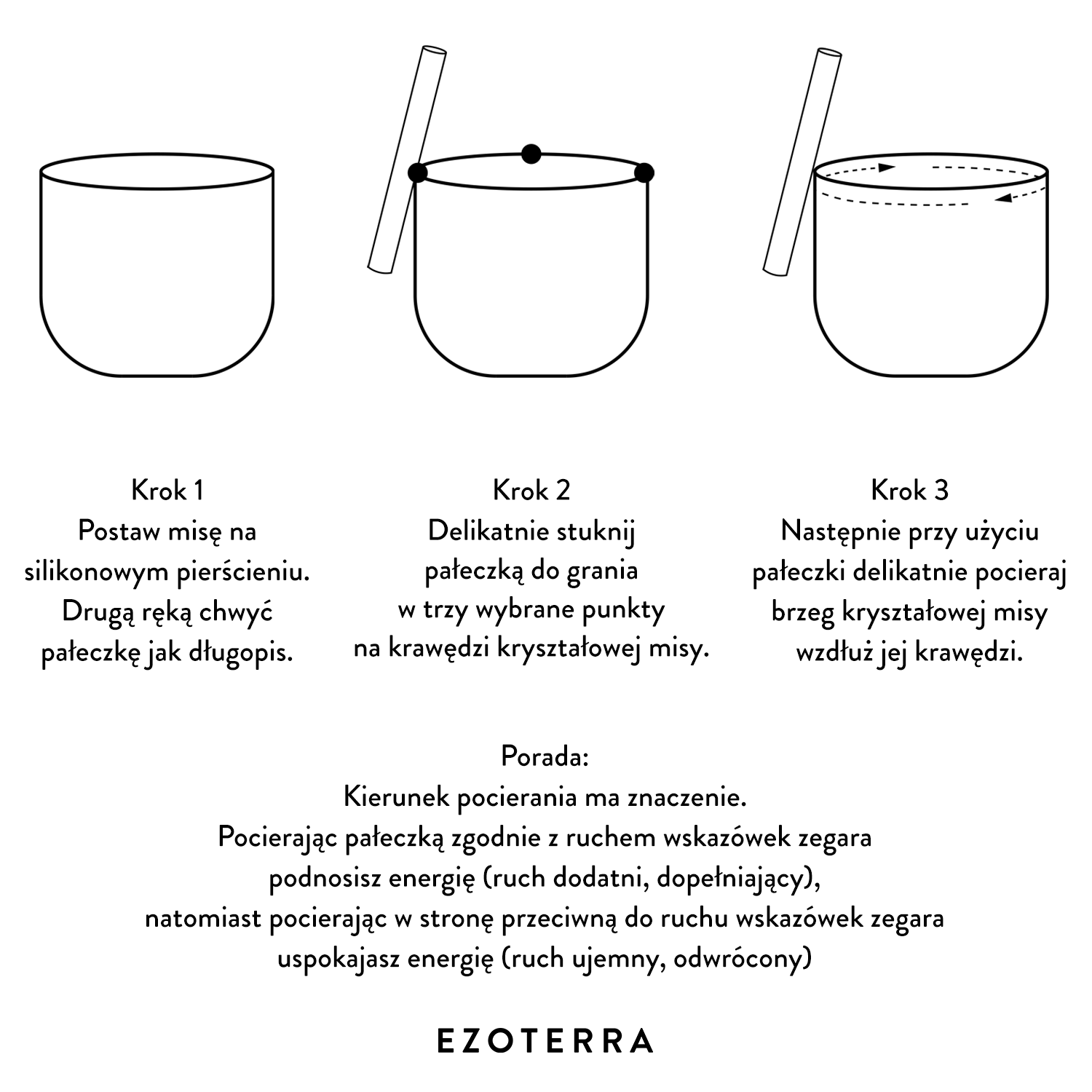 Krok 1
Postaw misę na silikonowym pierścieniu. Drugą ręką chwyć pałeczkę jak długopis.

Krok 2
Delikatnie stuknij pałeczką do grania w trzy wybrane punkty na krawędzi kryształowej misy.

Krok 3
Następnie przy użyciu pałeczki delikatnie pocieraj brzeg kryształowej misy wzdłuż jej krawędzi.

Porada:
Kierunek pocierania ma znaczenie.
Pocierając pałeczką zgodnie z ruchem wskazówek zegara podnosisz energię (ruch dodatni, dopełniający),
natomiast pocierając w stronę przeciwną do ruchu wskazówek zegara uspokajasz energię (ruch ujemny, odwrócony)

EZOTERRA